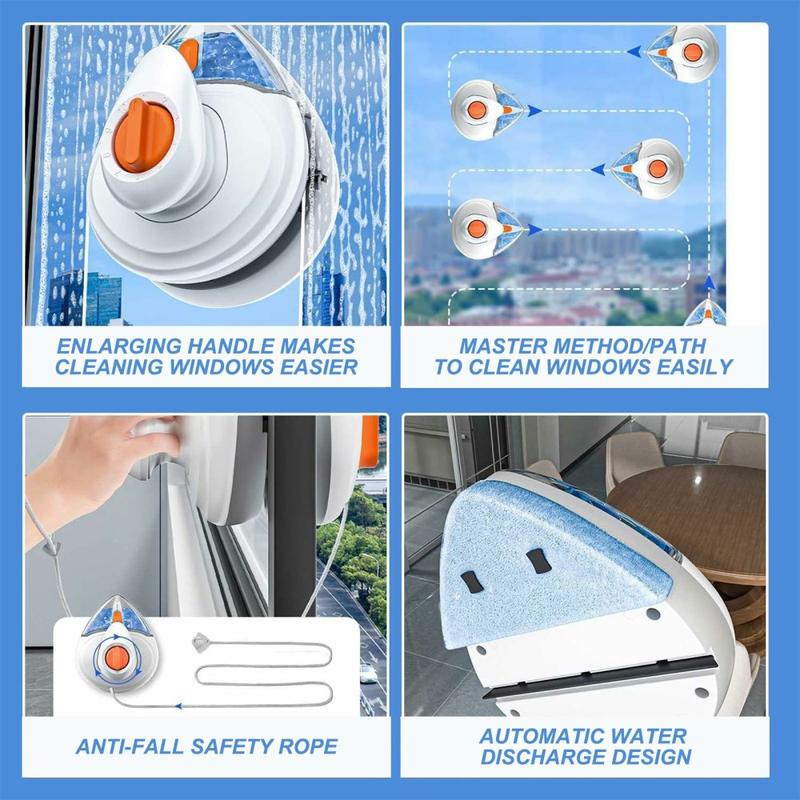 ENLARGING HANDLE MAKES CLEANING WINDOWS EASIER

MASTER METHOD/PATH TO CLEAN WINDOWS EASILY

ANTI-FALL SAFETY ROPE

AUTOMATIC WATER DISCHARGE DESIGN